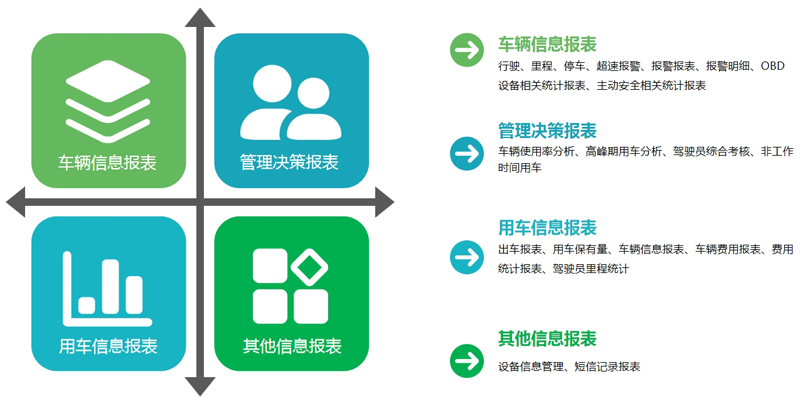 车辆信息报表

管理决策报表

用车信息报表

其他信息报表

车辆信息报表
行驶、里程、停车、超速报警、报警报表、报警明细、OBD设备相关统计报表、主动安全相关统计报表

管理决策报表
车辆使用率分析、高峰期用车分析、驾驶员综合考核、非工作时间用车

用车信息报表
出车报表、用车保有量、车辆信息报表、车辆费用报表、费用统计报表、驾驶员里程统计

其他信息报表
设备信息管理、短信记录报表